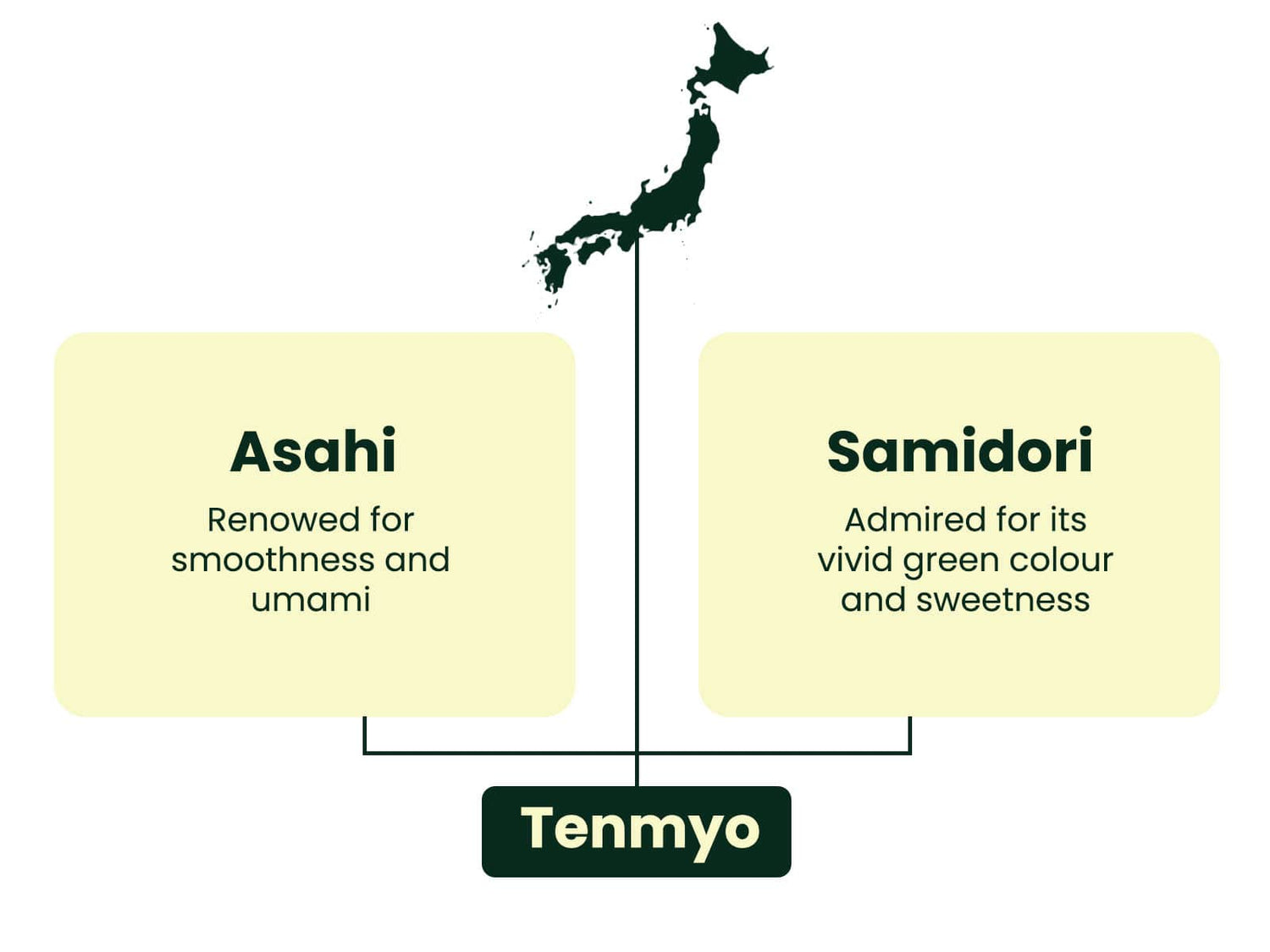 Asahi

Renowed for smoothness and umami

Samidori

Admired for its vivid green colour and sweetness

Tenmyo